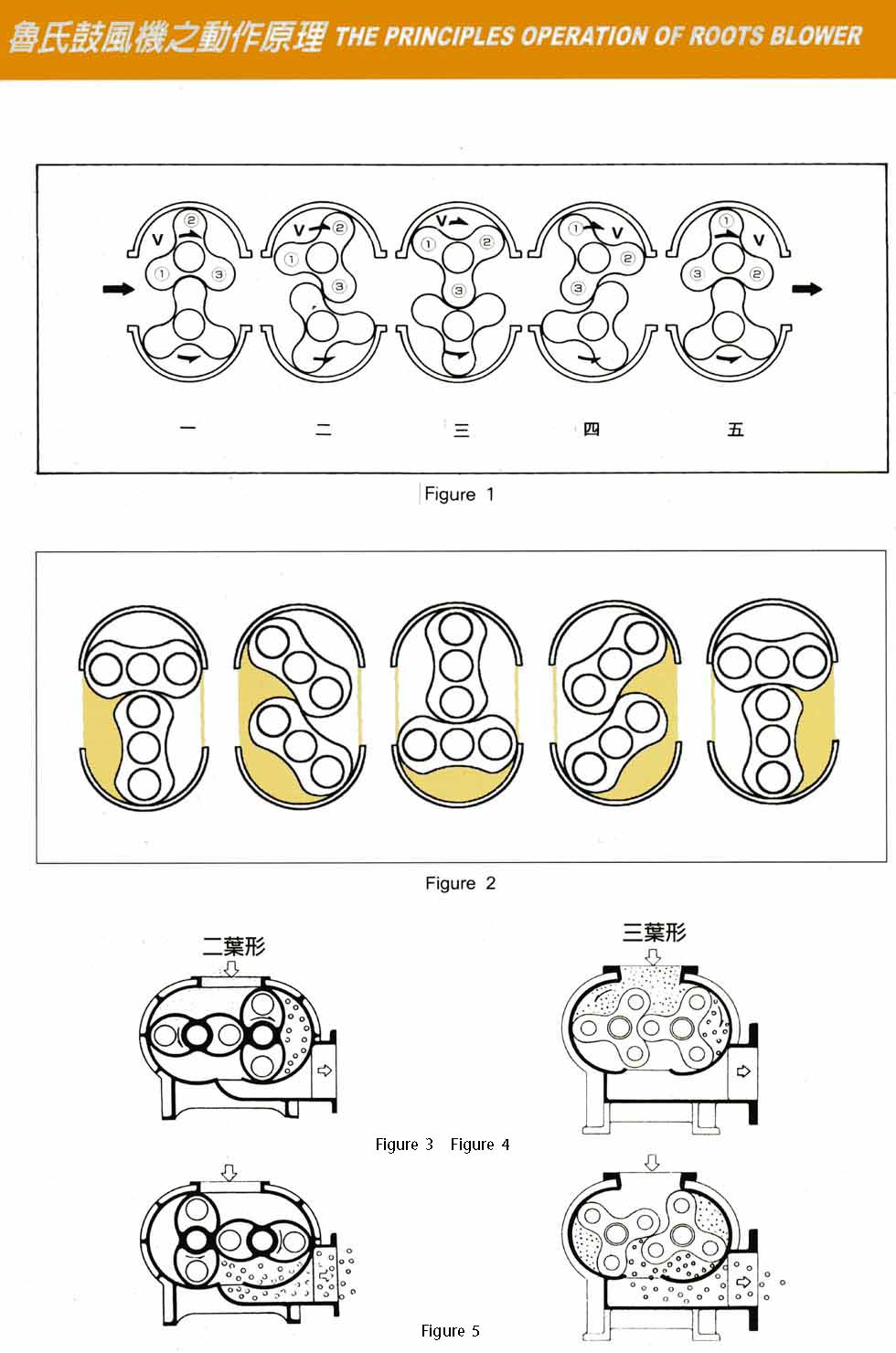 魯氏鼓風機之動作原理 THE PRINCIPLES OPERATION OF ROOTS BLOWER

V ② ① ③
V ② ① ③
V ① ② ③
① V ② ③
① V ③ ②

一 二 三 四 五

Figure 1

Figure 2

二葉形

三葉形

Figure 3 Figure 4

Figure 5