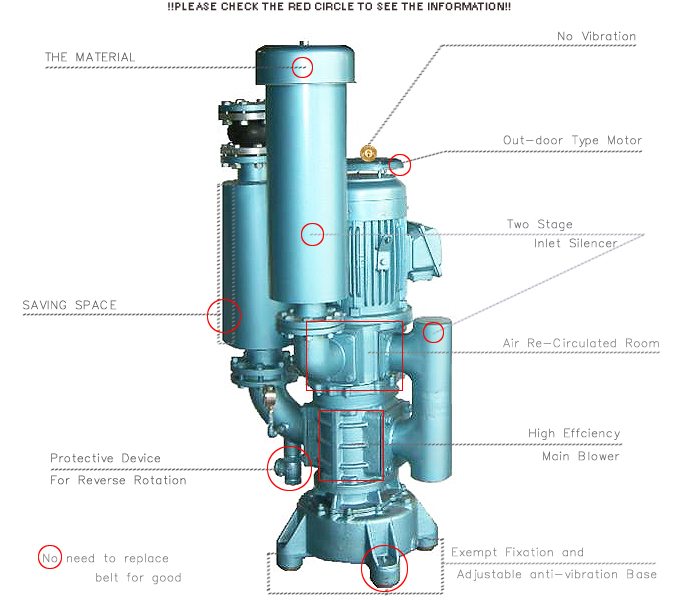 !!PLEASE CHECK THE RED CIRCLE TO SEE THE INFORMATION!!

THE MATERIAL

No Vibration

Out-door Type Motor

Two Stage
Inlet Silencer

SAVING SPACE

Air Re-Circulated Room

High Effciency
Main Blower

Protective Device
For Reverse Rotation

No need to replace
belt for good

Exempt Fixation and
Adjustable anti-vibration Base