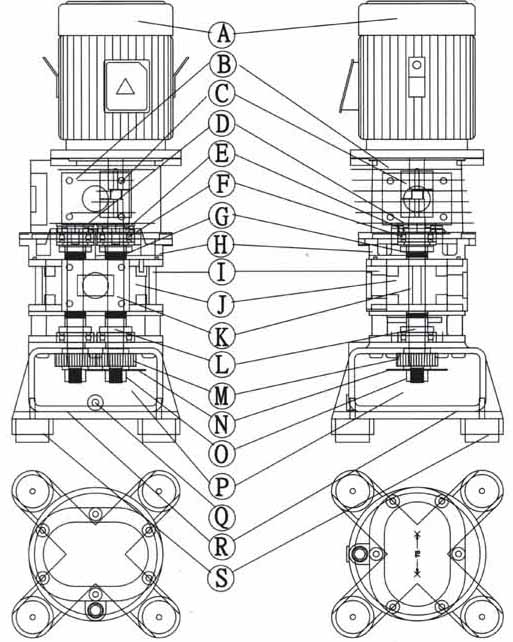 A
B
C
D
E
F
G
H
I
J
K
L
M
N
O
P
Q
R
S